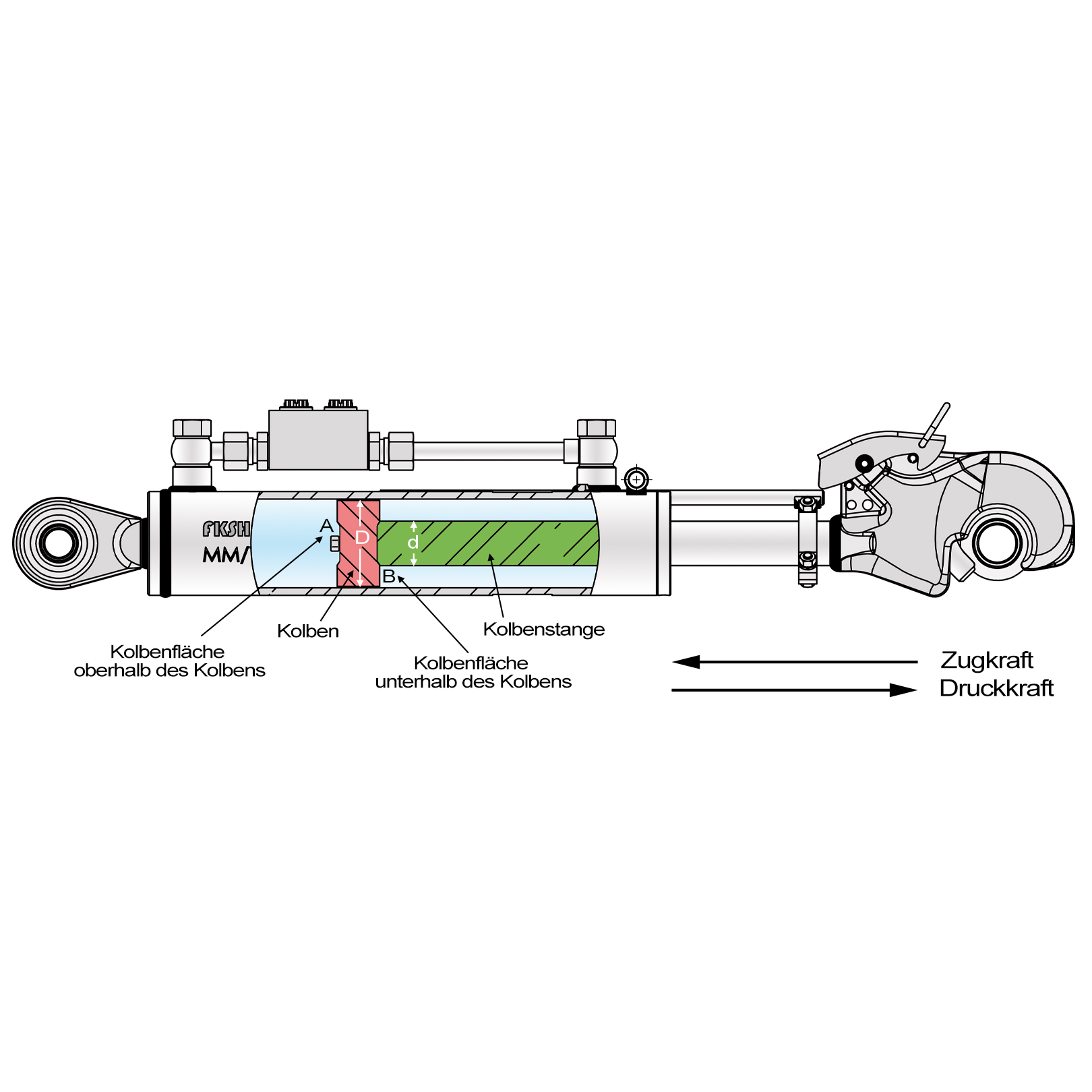 FKSH
MM/
A
D
d
B
Kolben
Kolbenstange
Kolbenfläche oberhalb des Kolbens
Kolbenfläche unterhalb des Kolbens
Zugkraft
Druckkraft