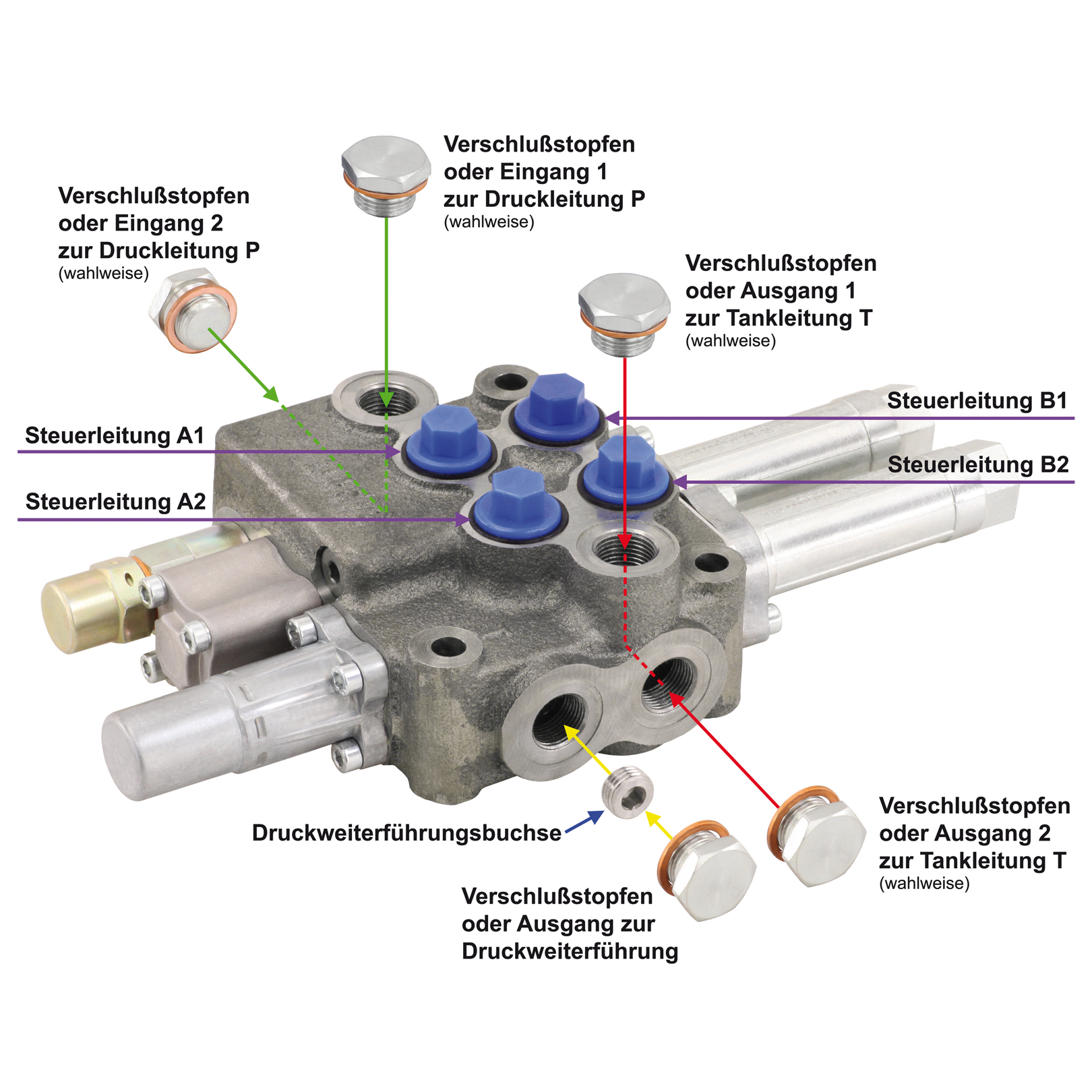 Verschlußstopfen oder Eingang 1 zur Druckleitung P
(wahlweise)

Verschlußstopfen oder Eingang 2 zur Druckleitung P
(wahlweise)

Verschlußstopfen oder Ausgang 1 zur Tankleitung T
(wahlweise)

Steuerleitung B1

Steuerleitung A1

Steuerleitung B2

Steuerleitung A2

Druckweiterführungsbuchse

Verschlußstopfen oder Ausgang 2 zur Tankleitung T
(wahlweise)

Verschlußstopfen oder Ausgang zur Druckweiterführung